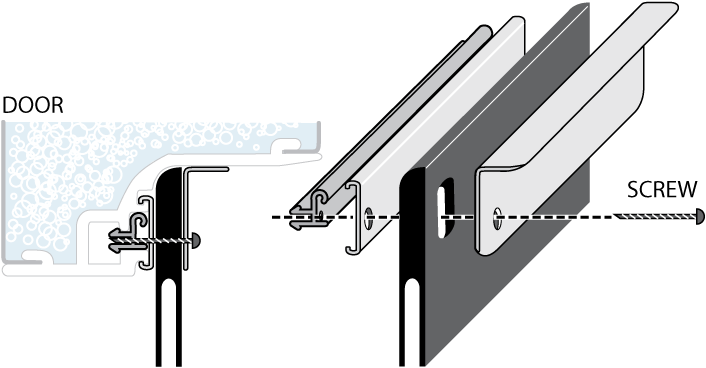 DOOR

SCREW