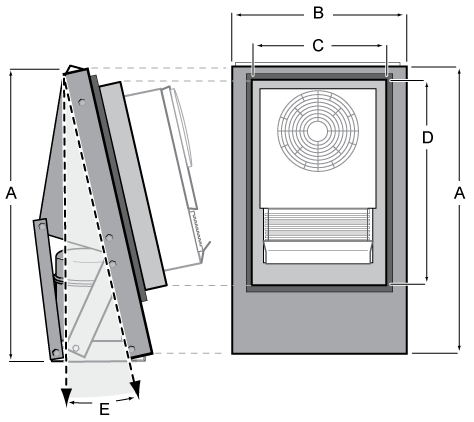 B
C
A
D
A
E